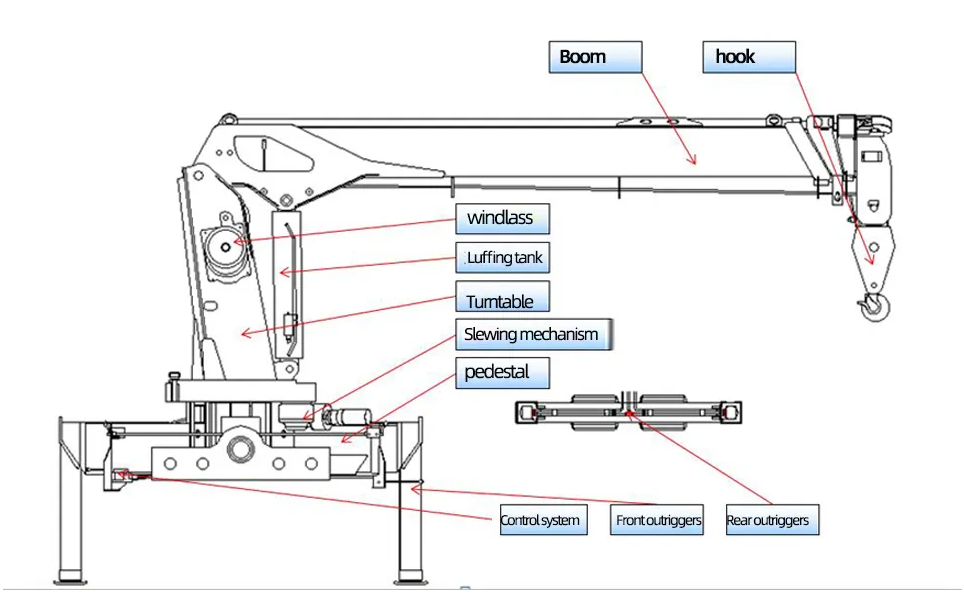 Boom
hook
windlass
Luffing tank
Turntable
Slewing mechanism
pedestal
Control system
Front outriggers
Rear outriggers